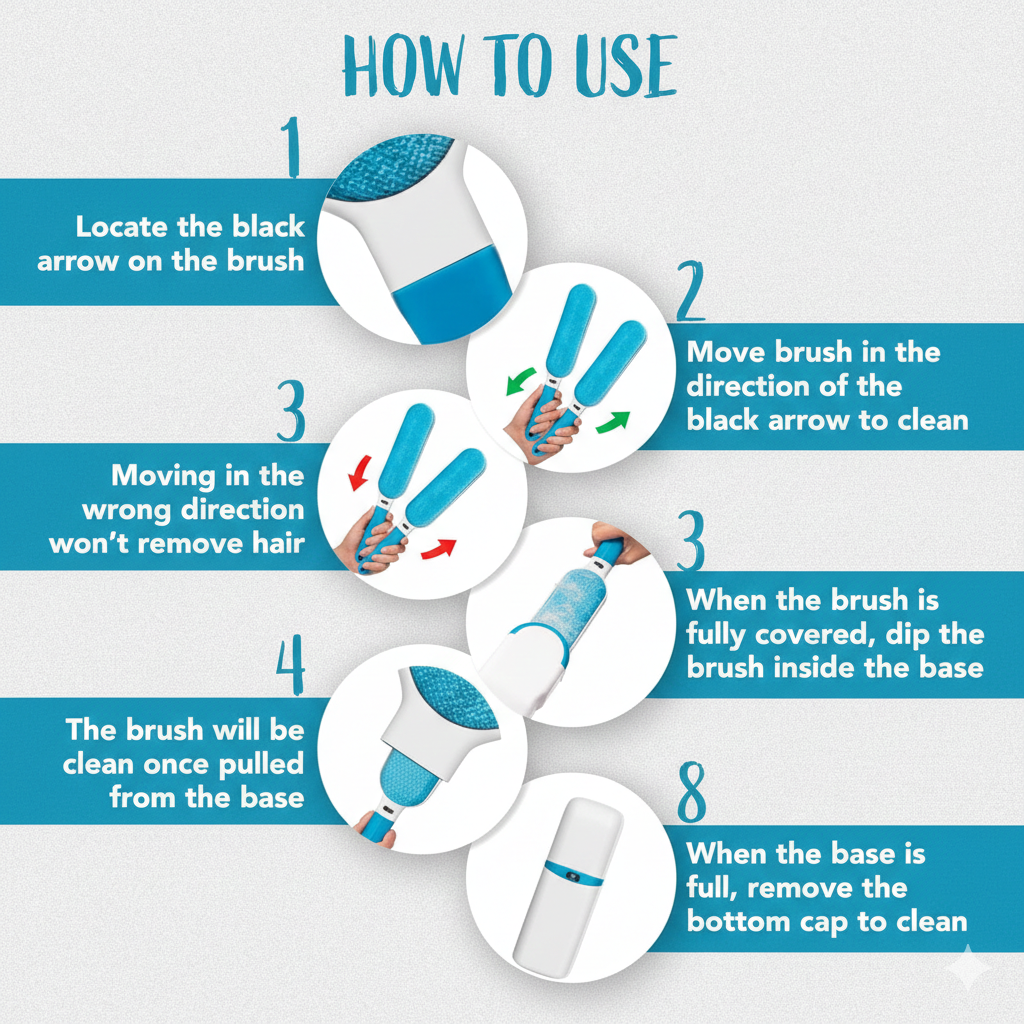 HOW TO USE

1

Locate the black arrow on the brush

2

Move brush in the direction of the black arrow to clean

3

Moving in the wrong direction won't remove hair

3

When the brush is fully covered, dip the brush inside the base

4

The brush will be clean once pulled from the base

8

When the base is full, remove the bottom cap to clean