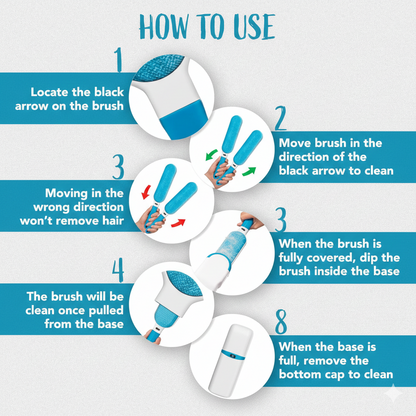 HOW TO USE

1

Locate the black arrow on the brush

2

Move brush in the direction of the black arrow to clean

3

Moving in the wrong direction won't remove hair

3

When the brush is fully covered, dip the brush inside the base

4

The brush will be clean once pulled from the base

8

When the base is full, remove the bottom cap to clean