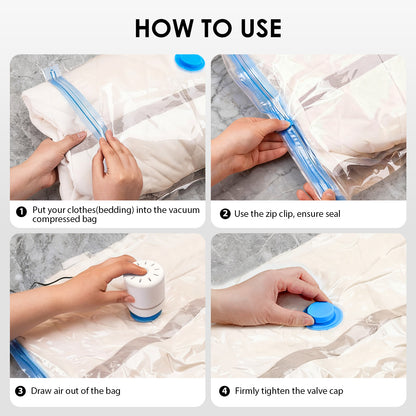 HOW TO USE

1 Put your clothes(bedding) into the vacuum compressed bag

2 Use the zip clip, ensure seal

3 Draw air out of the bag

4 Firmly tighten the valve cap